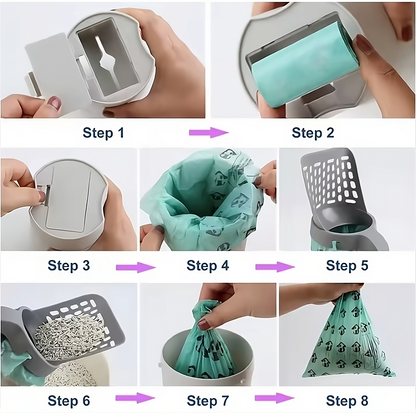 Step 1

Step 2

Step 3

Step 4

Step 5

Step 6

Step 7

Step 8